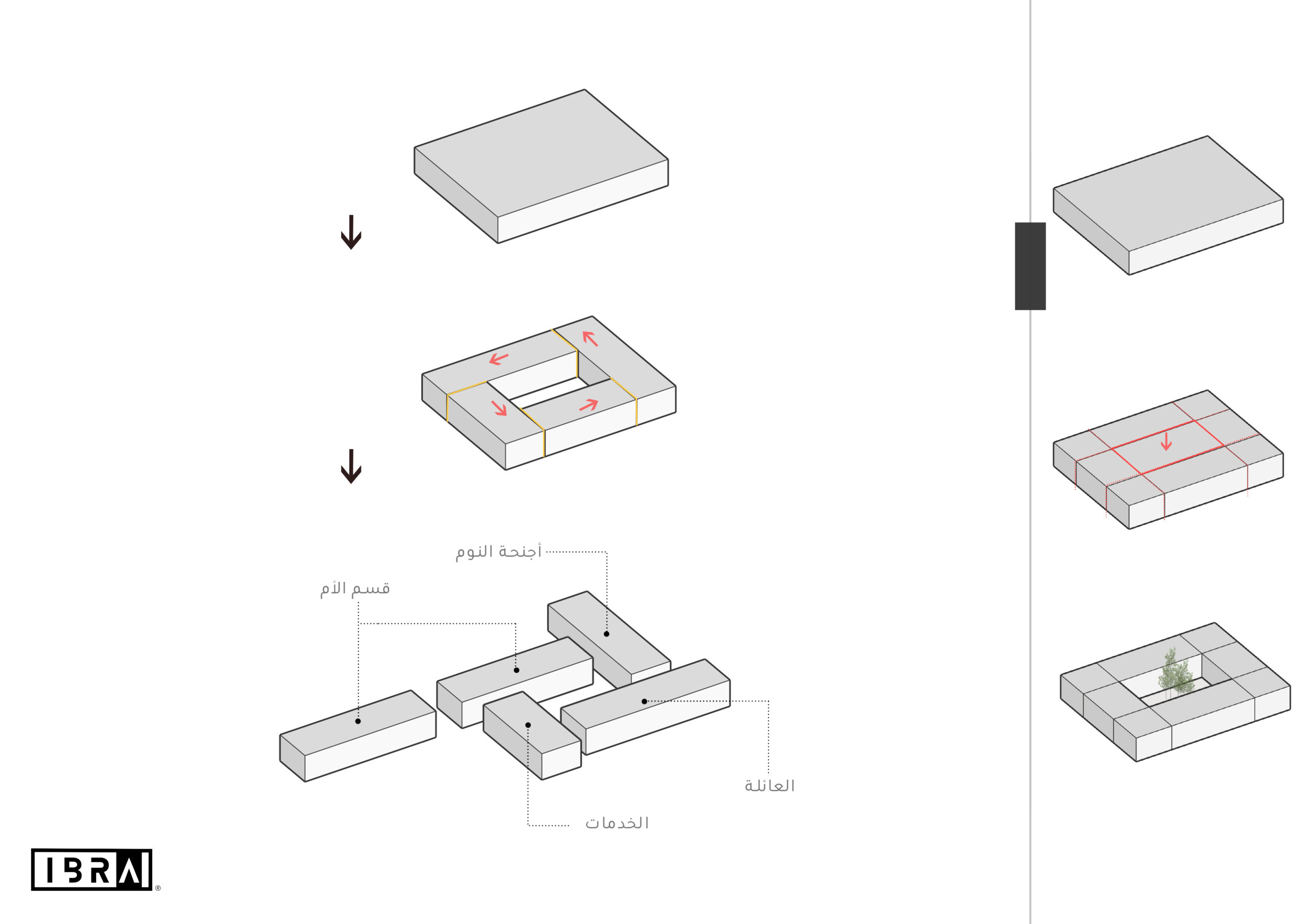 أجنحة النوم

قسم الأم

العائلة

الخدمات

IBRA ®